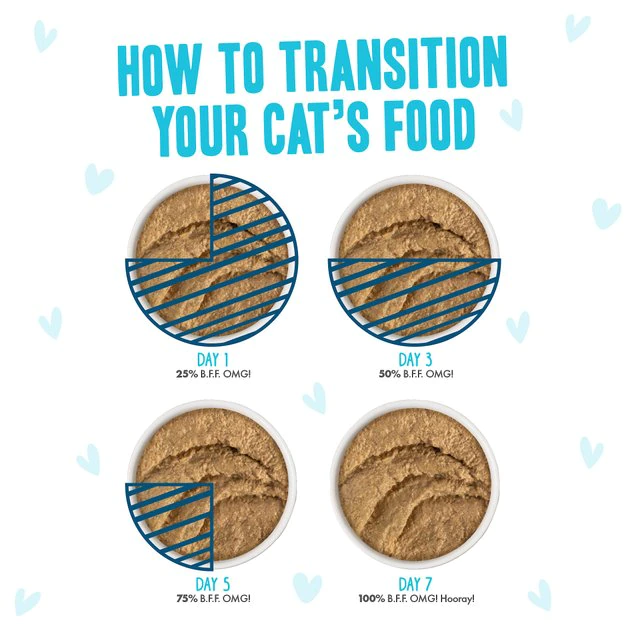 HOW TO TRANSITION YOUR CAT'S FOOD

DAY 1
25% B.F.F. OMG!

DAY 3
50% B.F.F. OMG!

DAY 5
75% B.F.F. OMG!

DAY 7
100% B.F.F. OMG! Hooray!