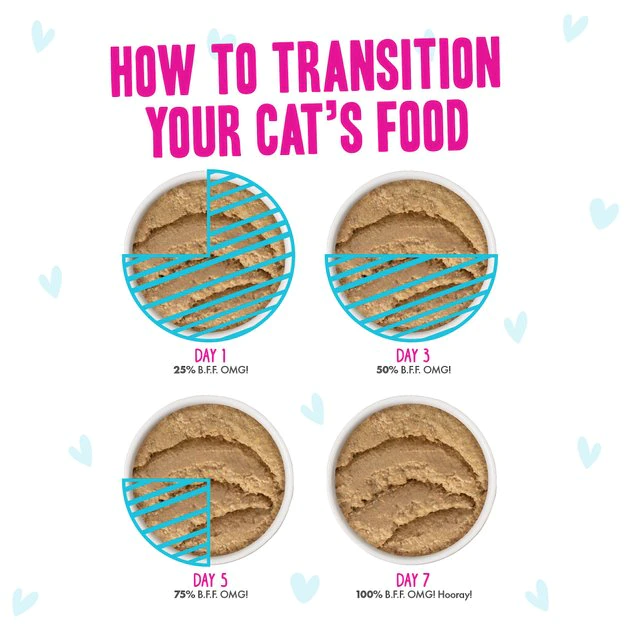 HOW TO TRANSITION YOUR CAT'S FOOD

DAY 1
25% B.F.F. OMG!

DAY 3
50% B.F.F. OMG!

DAY 5
75% B.F.F. OMG!

DAY 7
100% B.F.F. OMG! Hooray!