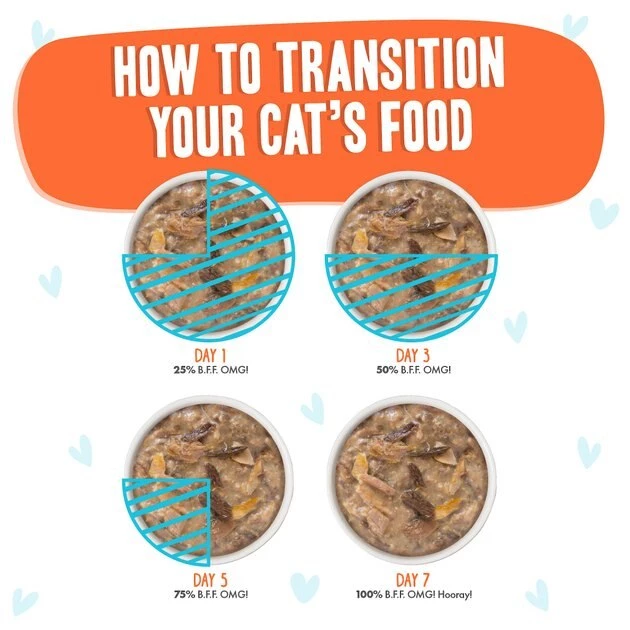 HOW TO TRANSITION YOUR CAT'S FOOD

DAY 1
25% B.F.F. OMG!

DAY 3
50% B.F.F. OMG!

DAY 5
75% B.F.F. OMG!

DAY 7
100% B.F.F. OMG! Hooray!