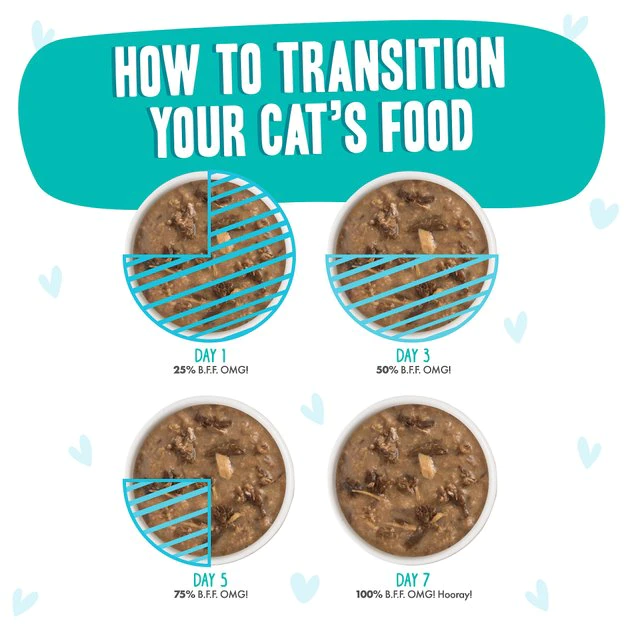 HOW TO TRANSITION YOUR CAT'S FOOD

DAY 1
25% B.F.F. OMG!

DAY 3
50% B.F.F. OMG!

DAY 5
75% B.F.F. OMG!

DAY 7
100% B.F.F. OMG! Hooray!